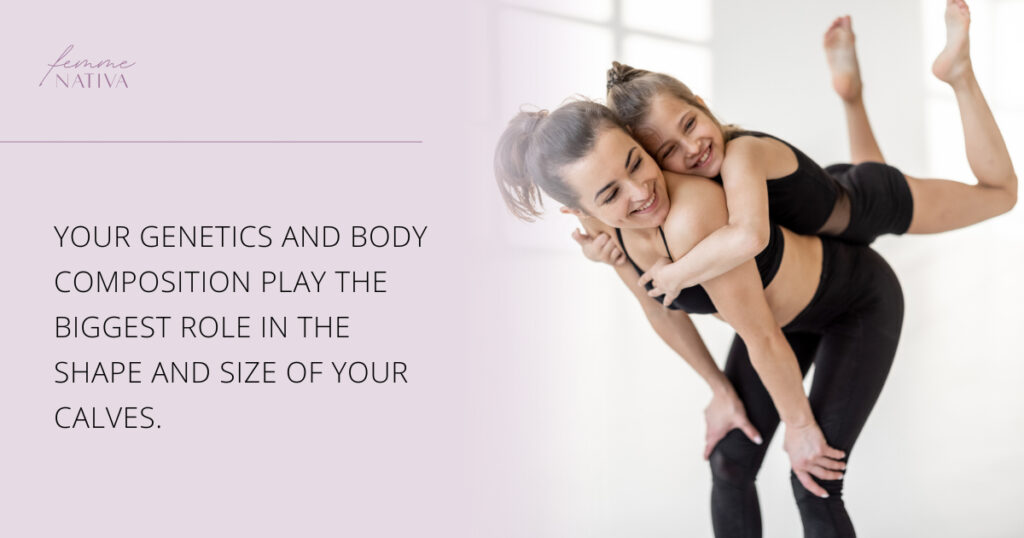 femme
NATIVA

YOUR GENETICS AND BODY COMPOSITION PLAY THE BIGGEST ROLE IN THE SHAPE AND SIZE OF YOUR CALVES.